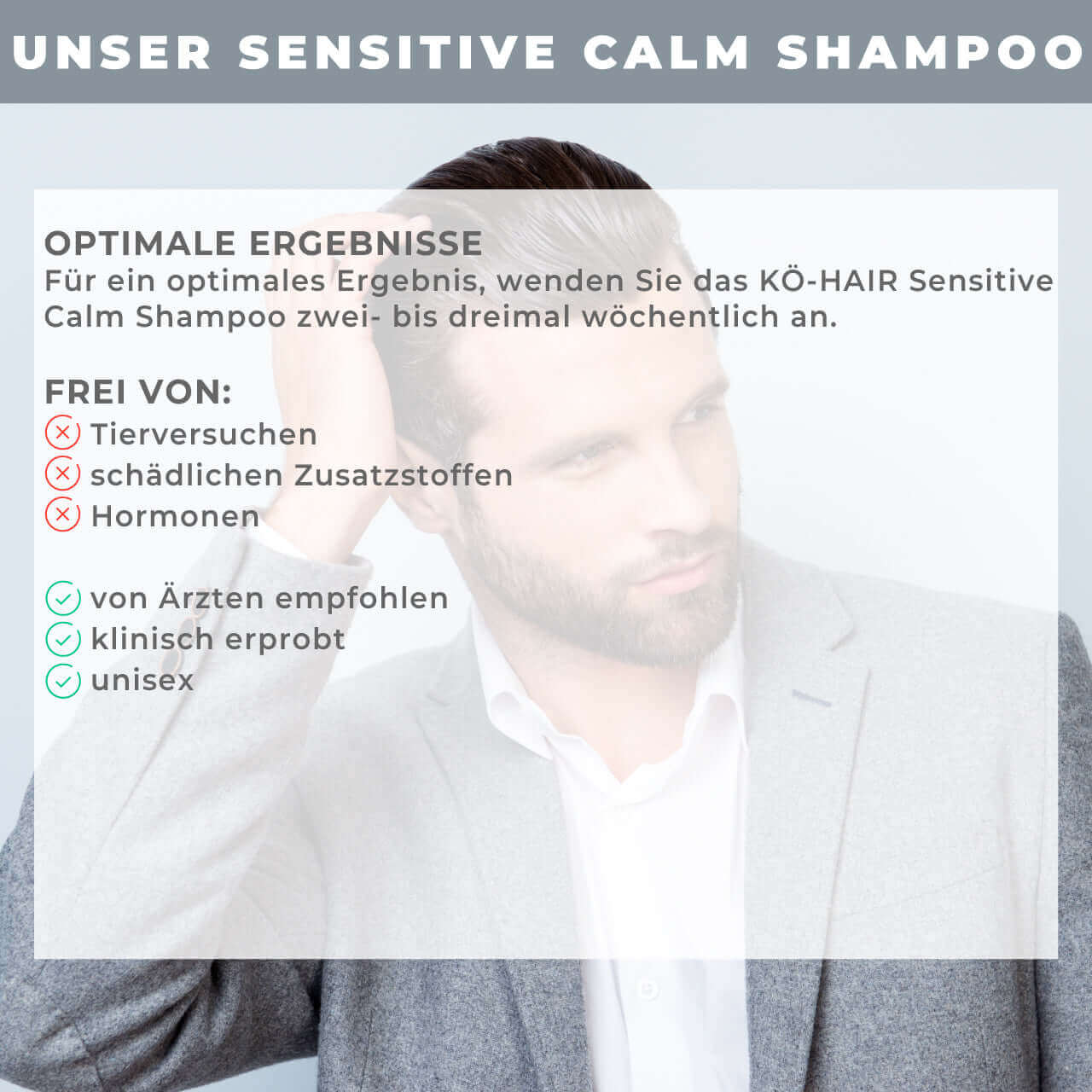 UNSER SENSITIVE CALM SHAMPOO

OPTIMALE ERGEBNISSE
Für ein optimales Ergebnis, wenden Sie das KÖ-HAIR Sensitive Calm Shampoo zwei- bis dreimal wöchentlich an.

FREI VON:
Tierversuchen
schädlichen Zusatzstoffen
Hormonen

von Ärzten empfohlen
klinisch erprobt
unisex